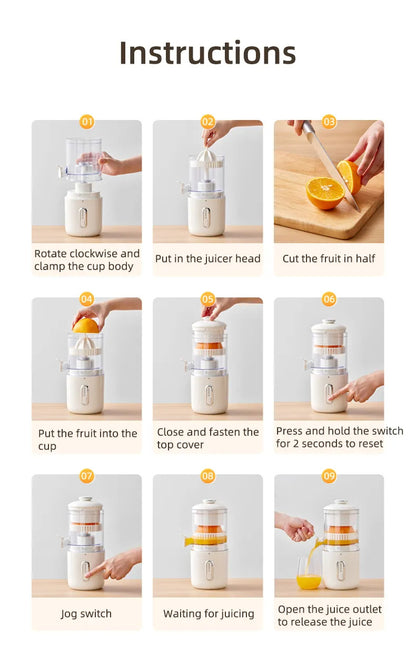 Instructions

01
Rotate clockwise and clamp the cup body

02
Put in the juicer head

03
Cut the fruit in half

04
Put the fruit into the cup

05
Close and fasten the top cover

06
Press and hold the switch for 2 seconds to reset

07
Jog switch

08
Waiting for juicing

09
Open the juice outlet to release the juice